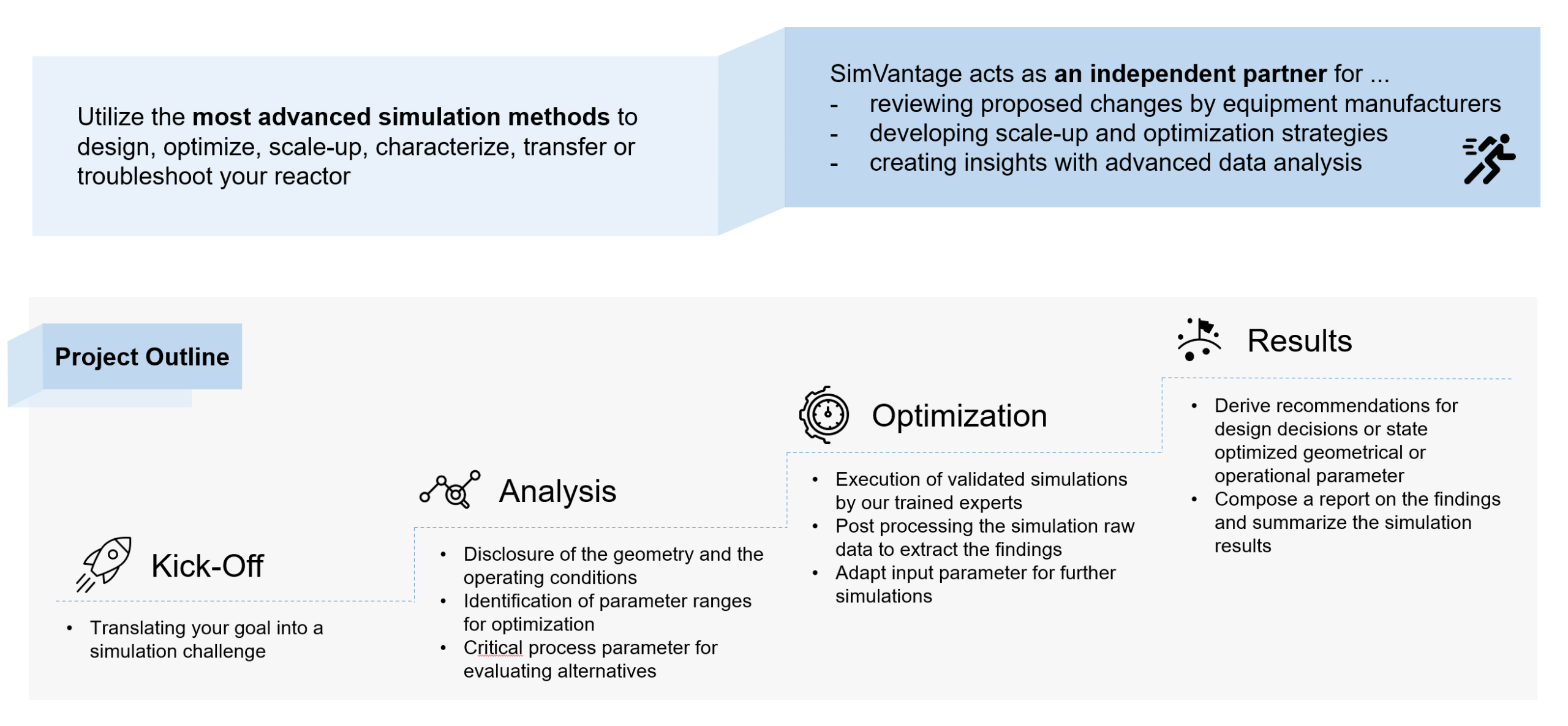 Utilize the most advanced simulation methods to design, optimize, scale-up, characterize, transfer or troubleshoot your reactor

SimVantage acts as an independent partner for ...
- reviewing proposed changes by equipment manufacturers
- developing scale-up and optimization strategies
- creating insights with advanced data analysis

Project Outline

Kick-Off
• Translating your goal into a simulation challenge

Analysis
• Disclosure of the geometry and the operating conditions
• Identification of parameter ranges for optimization
• Critical process parameter for evaluating alternatives

Optimization
• Execution of validated simulations by our trained experts
• Post processing the simulation raw data to extract the findings
• Adapt input parameter for further simulations

Results
• Derive recommendations for design decisions or state optimized geometrical or operational parameter
• Compose a report on the findings and summarize the simulation results